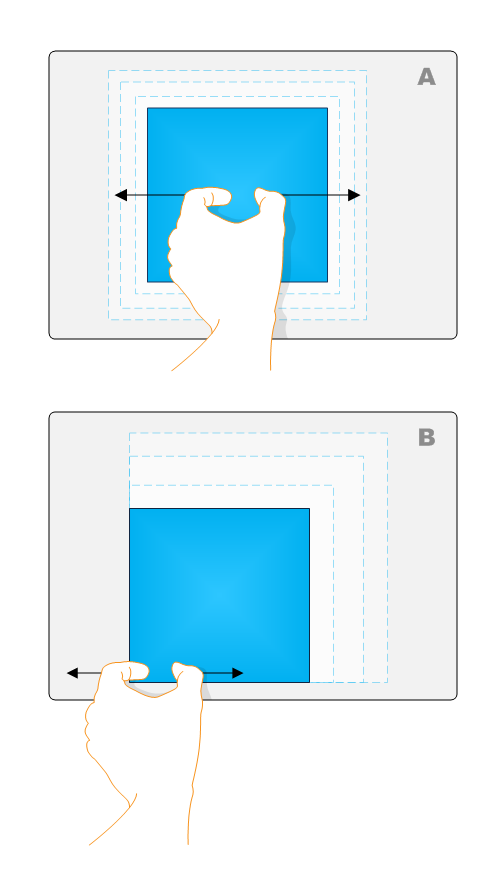 A

B